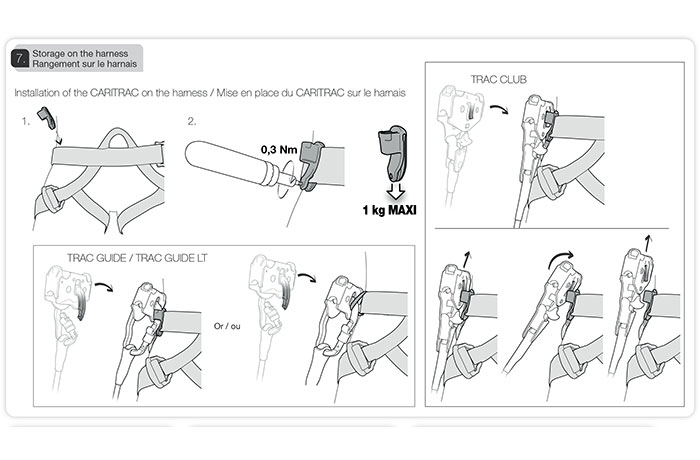 7. Storage on the harness
Rangement sur le harnais

Installation of the CARITRAC on the harness / Mise en place du CARITRAC sur le harnais

1.

2.

0,3 Nm

1 kg MAXI

TRAC GUIDE / TRAC GUIDE LT

Or / ou

TRAC CLUB